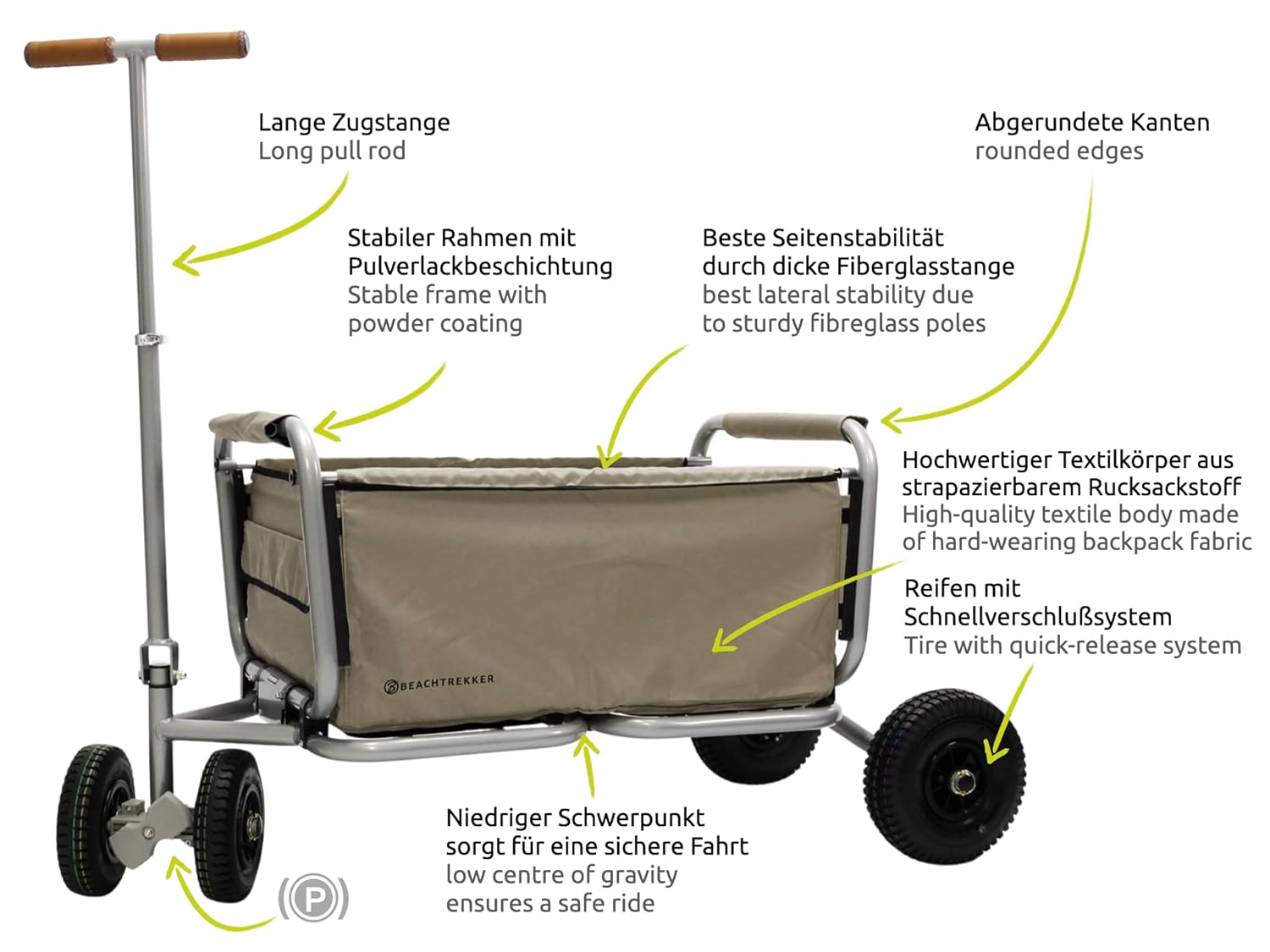 Lange Zugstange
Long pull rod

Abgerundete Kanten
rounded edges

Stabiler Rahmen mit Pulverlackbeschichtung
Stable frame with powder coating

Beste Seitenstabilität durch dicke Fiberglasstange
best lateral stability due to sturdy fibreglass poles

Hochwertiger Textilkörper aus strapazierbarem Rucksackstoff
High-quality textile body made of hard-wearing backpack fabric

Reifen mit Schnellverschlußsystem
Tire with quick-release system

BEACHTREKKER

Niedriger Schwerpunkt sorgt für eine sichere Fahrt
low centre of gravity ensures a safe ride

P