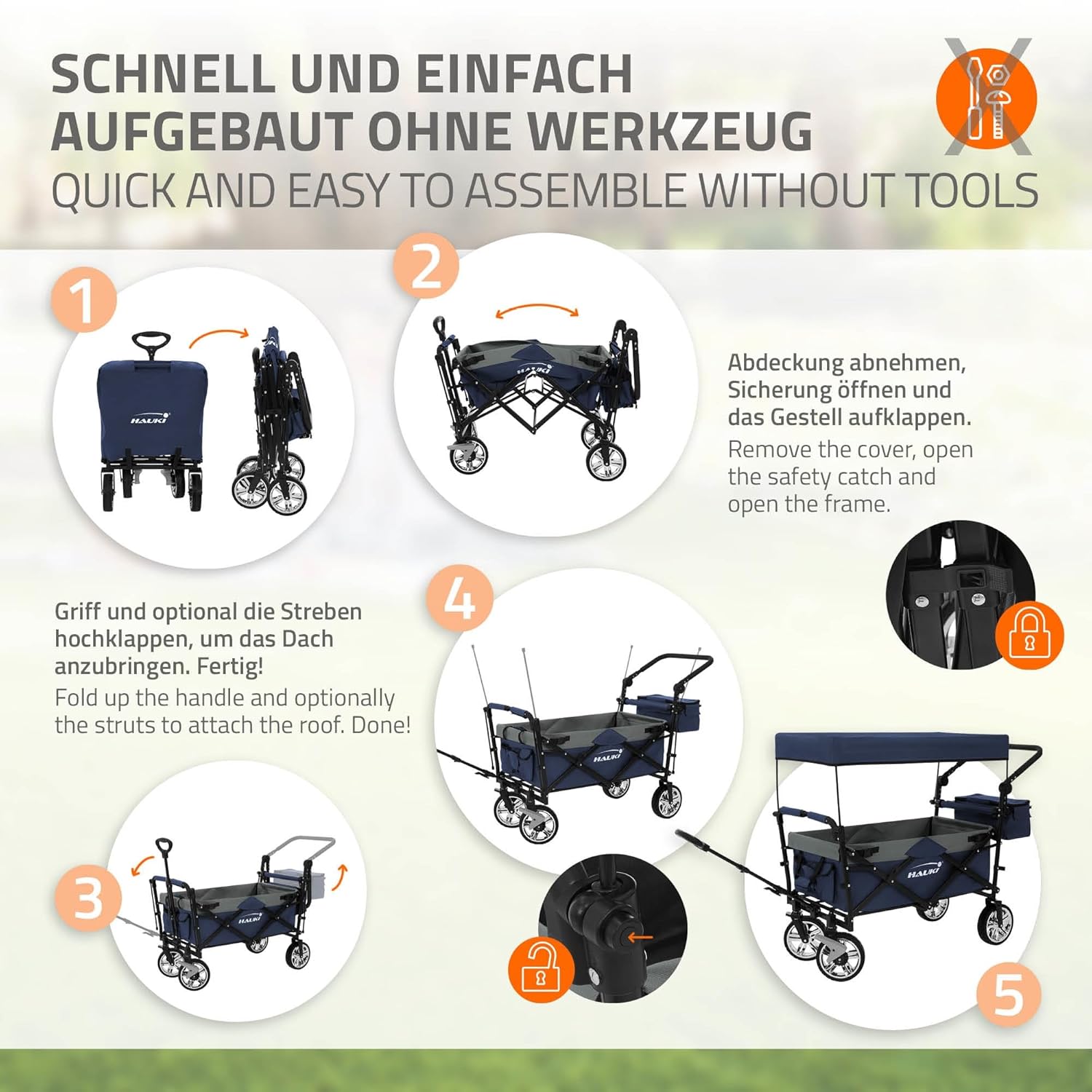 SCHNELL UND EINFACH AUFGEBAUT OHNE WERKZEUG
QUICK AND EASY TO ASSEMBLE WITHOUT TOOLS

1

HAUKI

2

HAUKI

Abdeckung abnehmen, Sicherung öffnen und das Gestell aufklappen.
Remove the cover, open the safety catch and open the frame.

Griff und optional die Streben hochklappen, um das Dach anzubringen. Fertig!
Fold up the handle and optionally the struts to attach the roof. Done!

4

HAUKI

3

HAUKI

HAUKI

5