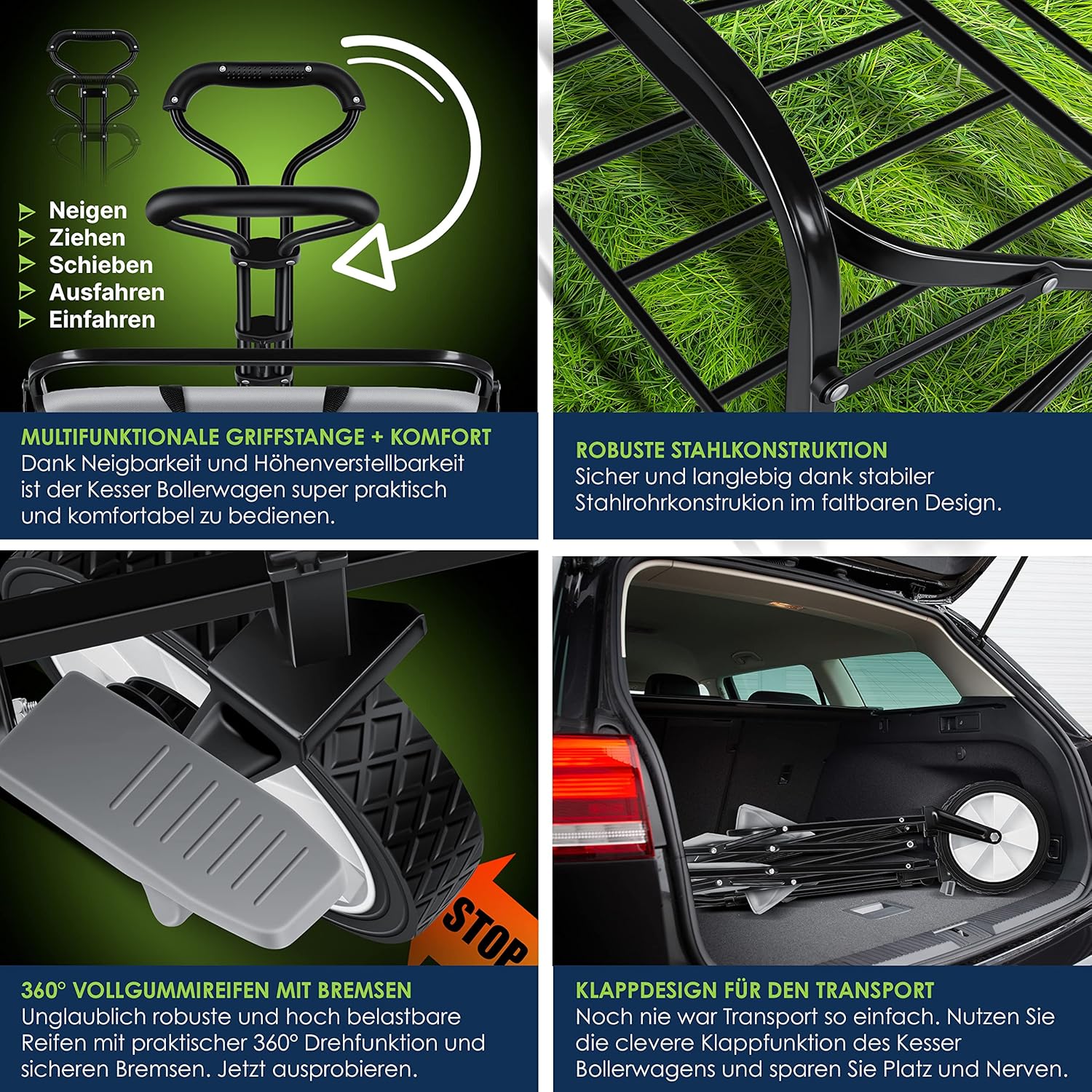 Neigen
Ziehen
Schieben
Ausfahren
Einfahren

MULTIFUNKTIONALE GRIFFSTANGE + KOMFORT
Dank Neigbarkeit und Höhenverstellbarkeit ist der Kesser Bollerwagen super praktisch und komfortabel zu bedienen.

ROBUSTE STAHLKONSTRUKTION
Sicher und langlebig dank stabiler Stahlrohrkonstrukion im faltbaren Design.

STOP

360° VOLLGUMMIREIFEN MIT BREMSEN
Unglaublich robuste und hoch belastbare Reifen mit praktischer 360° Drehfunktion und sicheren Bremsen. Jetzt ausprobieren.

KLAPPDESIGN FÜR DEN TRANSPORT
Noch nie war Transport so einfach. Nutzen Sie die clevere Klappfunktion des Kesser Bollerwagens und sparen Sie Platz und Nerven.