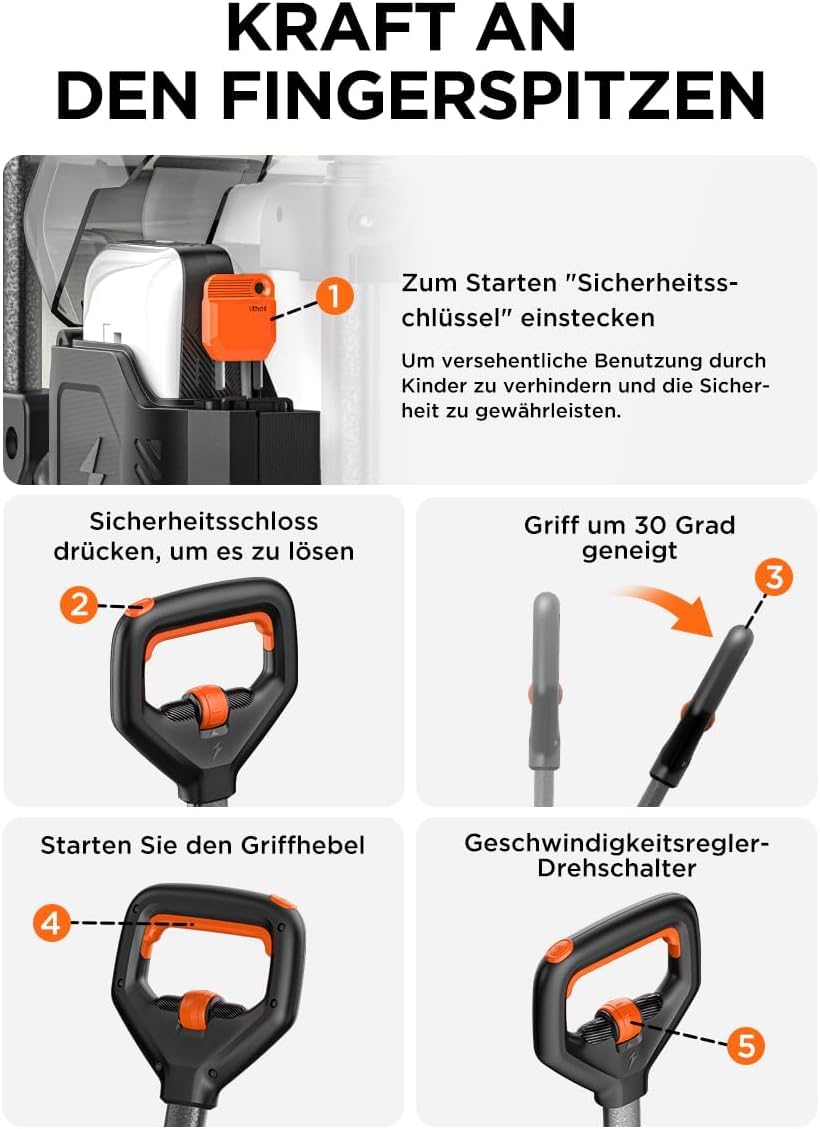 KRAFT AN DEN FINGERSPITZEN

1

Zum Starten "Sicherheitsschlüssel" einstecken

Um versehentliche Benutzung durch Kinder zu verhindern und die Sicherheit zu gewährleisten.

Sicherheitsschloss drücken, um es zu lösen

2

Griff um 30 Grad geneigt

3

Starten Sie den Griffhebel

4

Geschwindigkeitsregler-Drehschalter

5