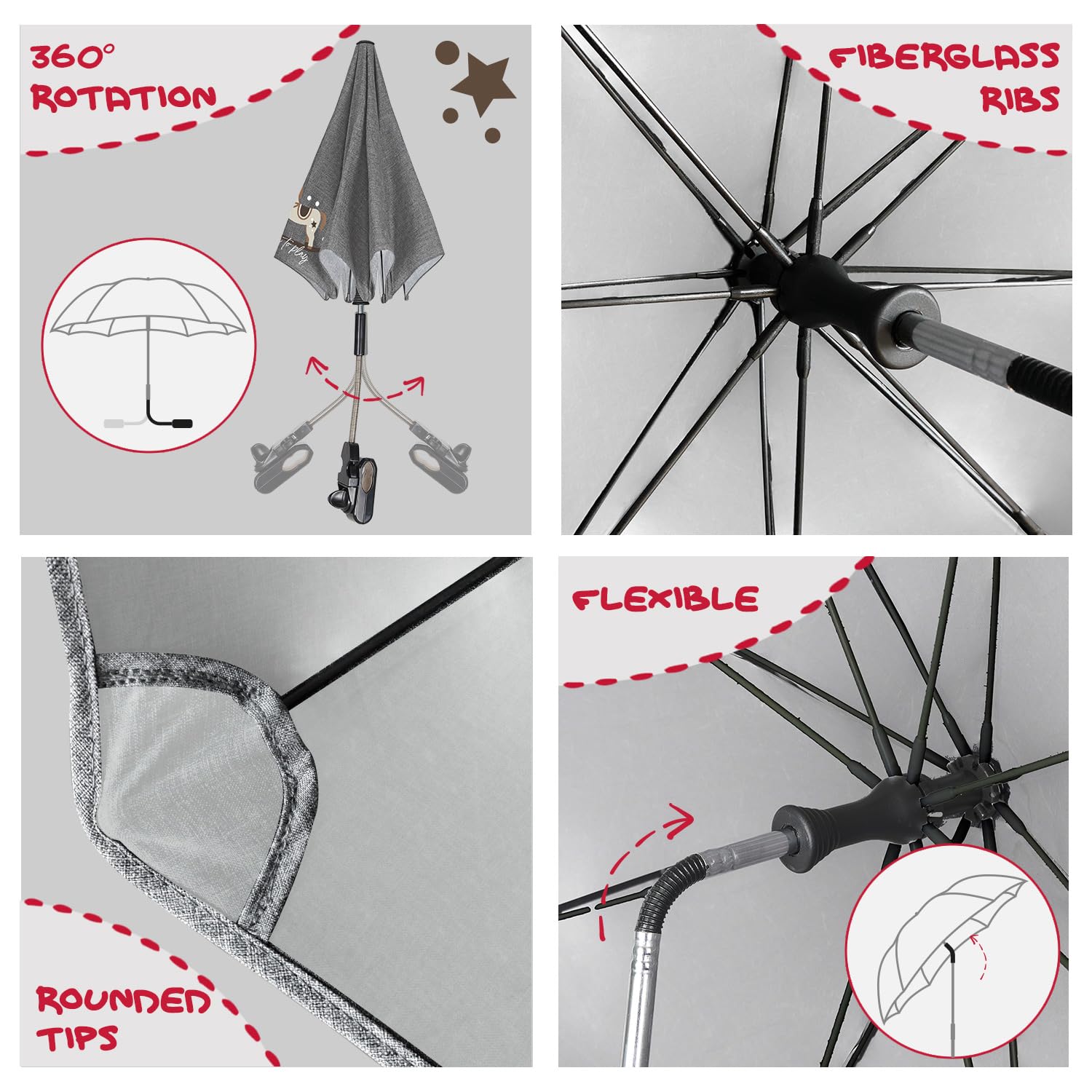 360°
ROTATION

to play

FIBERGLASS
RIBS

ROUNDED
TIPS

FLEXIBLE